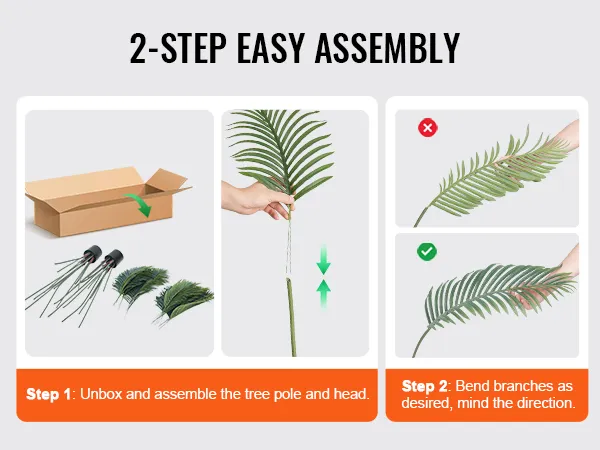 2-STEP EASY ASSEMBLY

Step 1: Unbox and assemble the tree pole and head.

Step 2: Bend branches as desired, mind the direction.