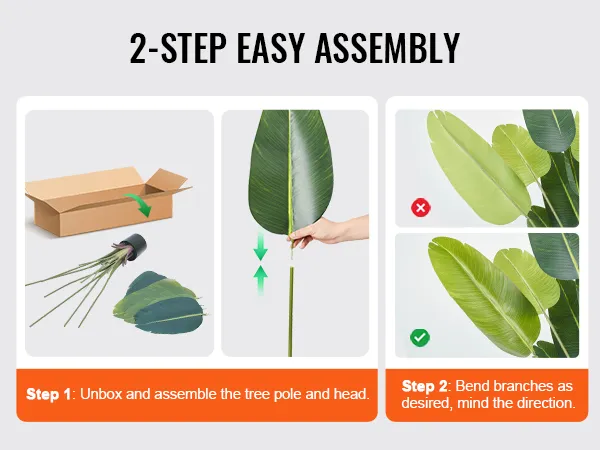 2-STEP EASY ASSEMBLY

Step 1: Unbox and assemble the tree pole and head.

Step 2: Bend branches as desired, mind the direction.