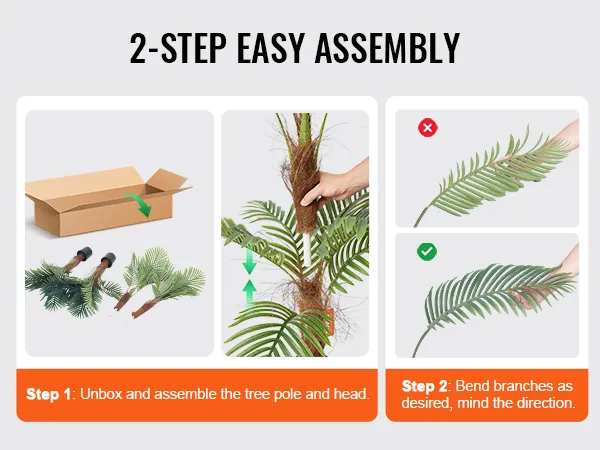 2-STEP EASY ASSEMBLY

Step 1: Unbox and assemble the tree pole and head.

Step 2: Bend branches as desired, mind the direction.