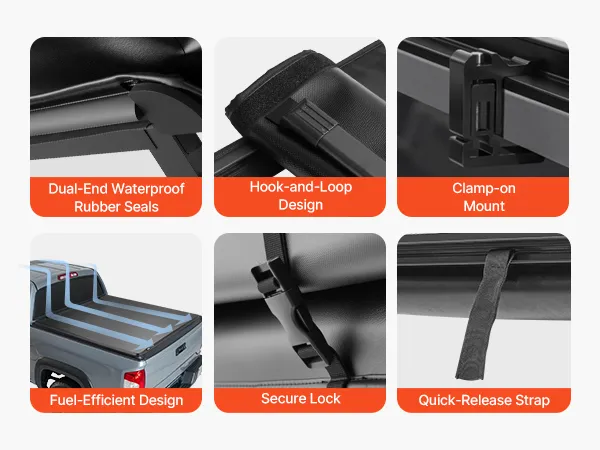 Dual-End Waterproof Rubber Seals

Hook-and-Loop Design

Clamp-on Mount

Fuel-Efficient Design

Secure Lock

Quick-Release Strap