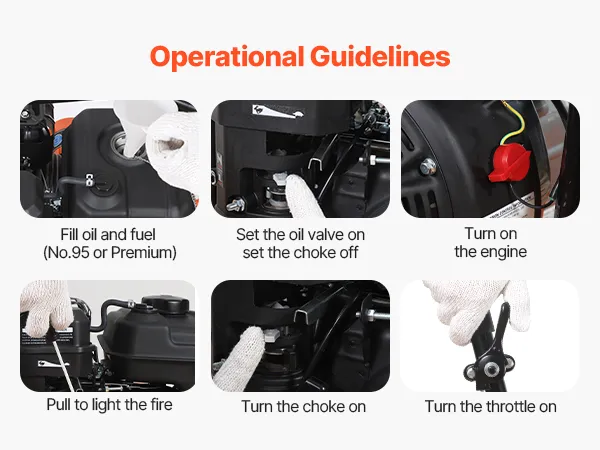 Operational Guidelines

Fill oil and fuel (No.95 or Premium)

Set the oil valve on set the choke off

Turn on the engine

Pull to light the fire

Turn the choke on

Turn the throttle on