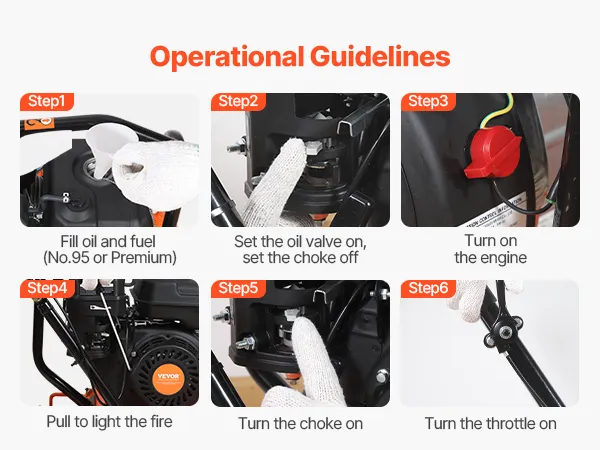 Operational Guidelines

Step1
Fill oil and fuel (No.95 or Premium)

Step2
Set the oil valve on, set the choke off

Step3
Turn on the engine

Step4
VEVOR
Pull to light the fire

Step5
Turn the choke on

Step6
Turn the throttle on