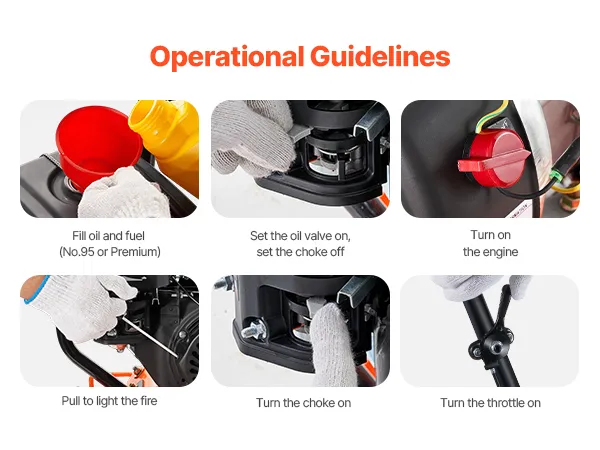 Operational Guidelines

Fill oil and fuel
(No.95 or Premium)

Set the oil valve on,
set the choke off

Turn on
the engine

Pull to light the fire

Turn the choke on

Turn the throttle on