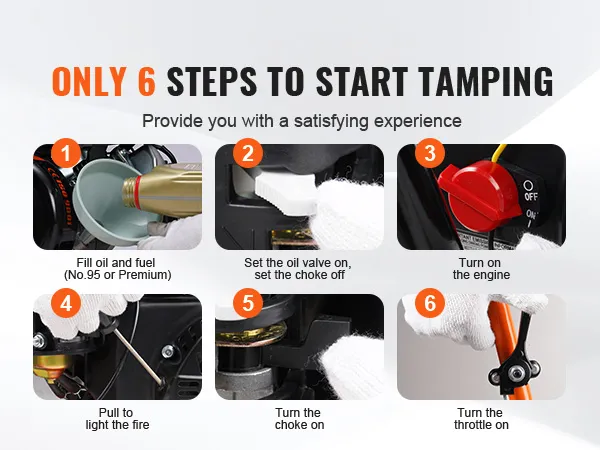 ONLY 6 STEPS TO START TAMPING

Provide you with a satisfying experience

1
Fill oil and fuel (No.95 or Premium)

2
Set the oil valve on, set the choke off

3
OFF
ON
Turn on the engine

4
Pull to light the fire

5
Turn the choke on

6
Turn the throttle on