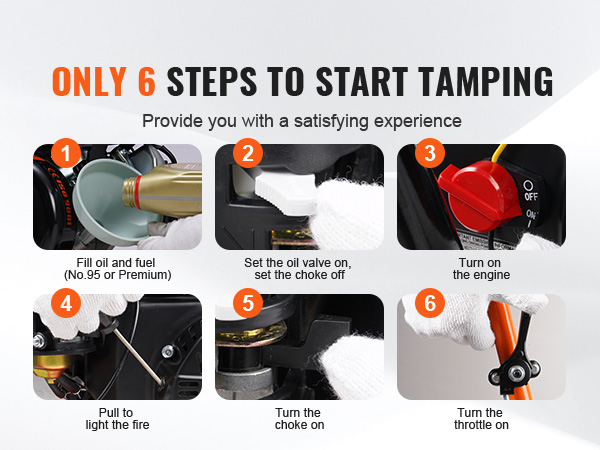 ONLY 6 STEPS TO START TAMPING

Provide you with a satisfying experience

1
Fill oil and fuel (No.95 or Premium)

2
Set the oil valve on, set the choke off

3
OFF
ON
Turn on the engine

4
Pull to light the fire

5
Turn the choke on

6
Turn the throttle on