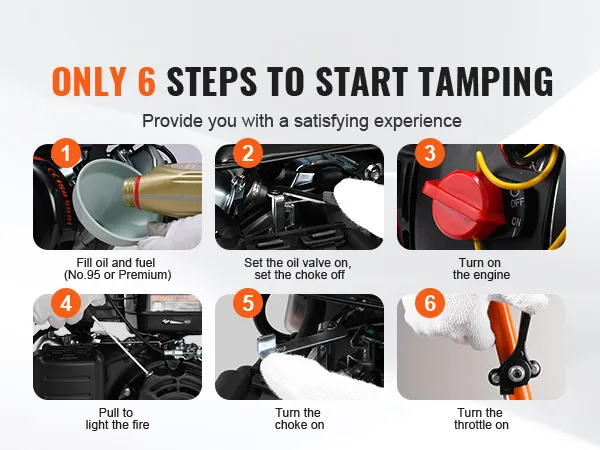 ONLY 6 STEPS TO START TAMPING

Provide you with a satisfying experience

1

Fill oil and fuel (No.95 or Premium)

2

Set the oil valve on, set the choke off

3

OFF

ON

Turn on the engine

4

Pull to light the fire

5

Turn the choke on

6

Turn the throttle on