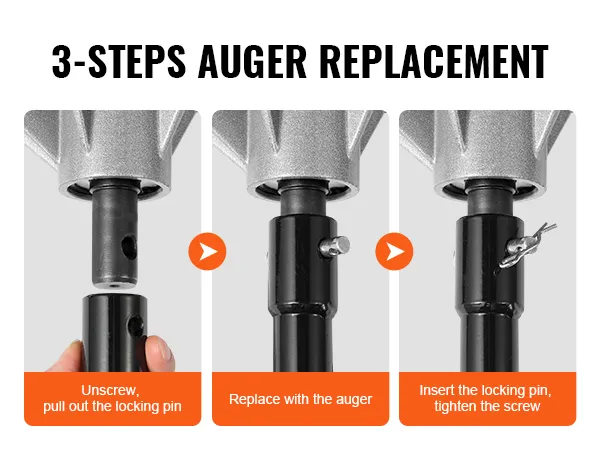 3-STEPS AUGER REPLACEMENT

Unscrew, pull out the locking pin

Replace with the auger

Insert the locking pin, tighten the screw