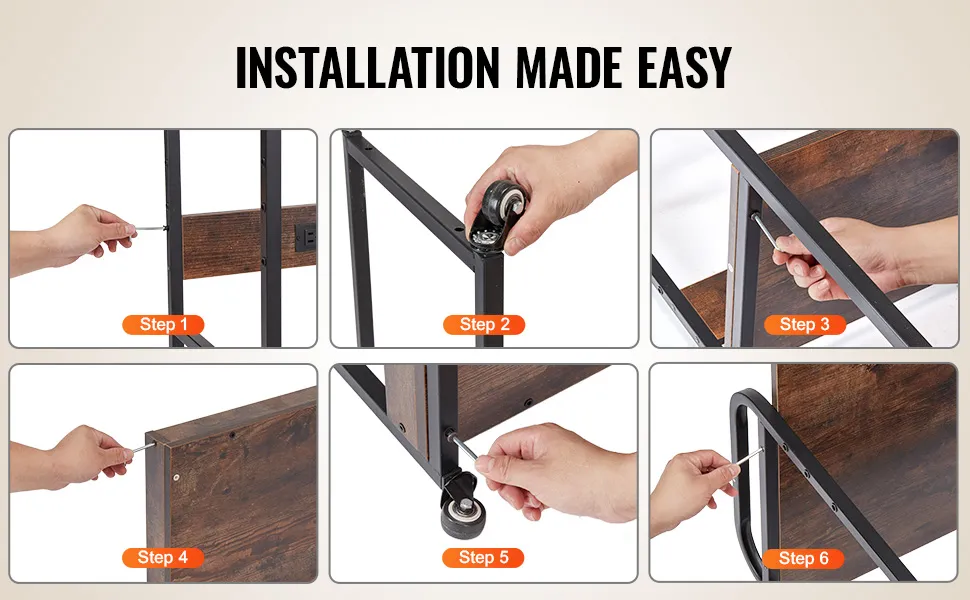 INSTALLATION MADE EASY

Step 1

Step 2

Step 3

Step 4

Step 5

Step 6