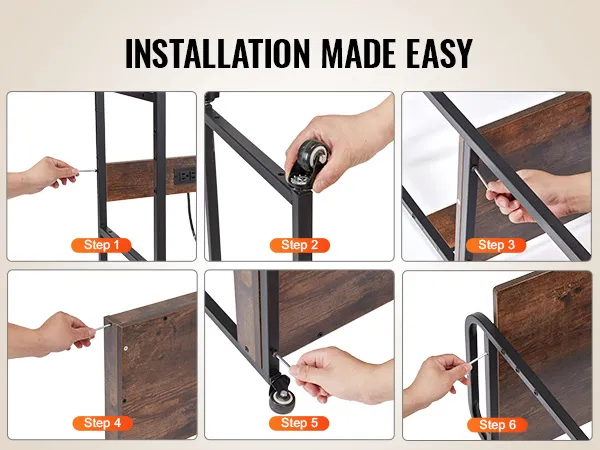 INSTALLATION MADE EASY

Step 1

Step 2

Step 3

Step 4

Step 5

Step 6