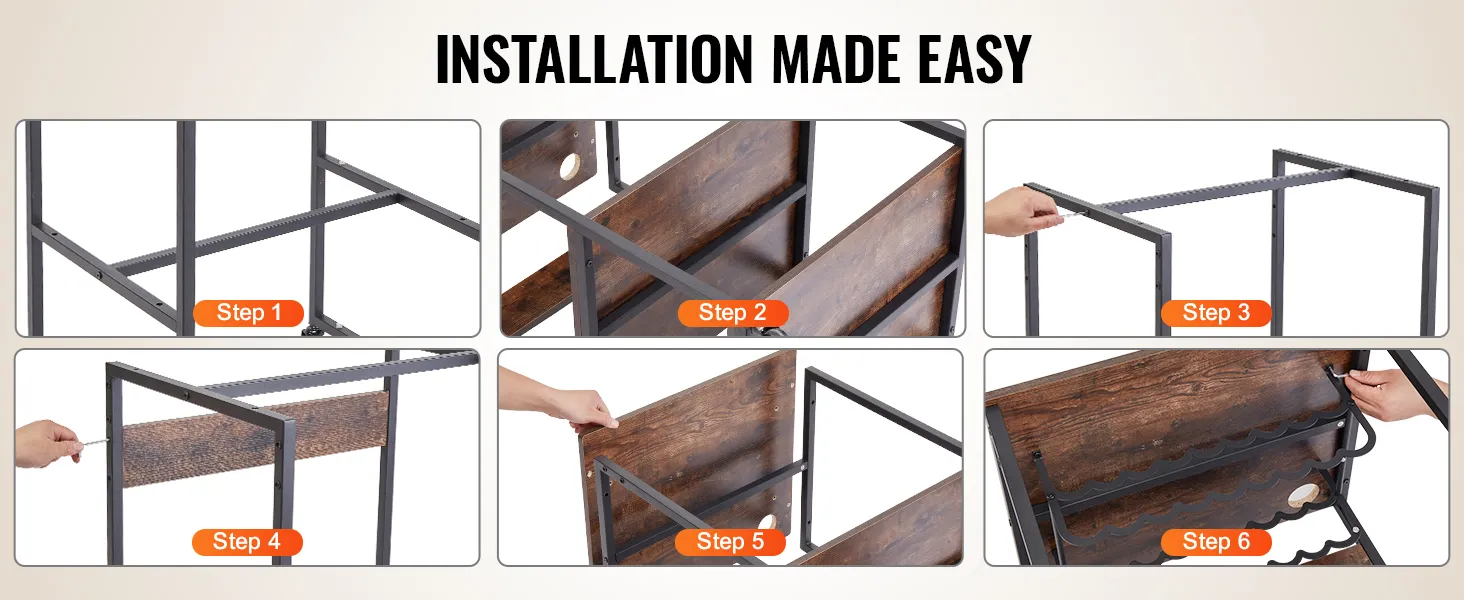 INSTALLATION MADE EASY

Step 1

Step 2

Step 3

Step 4

Step 5

Step 6