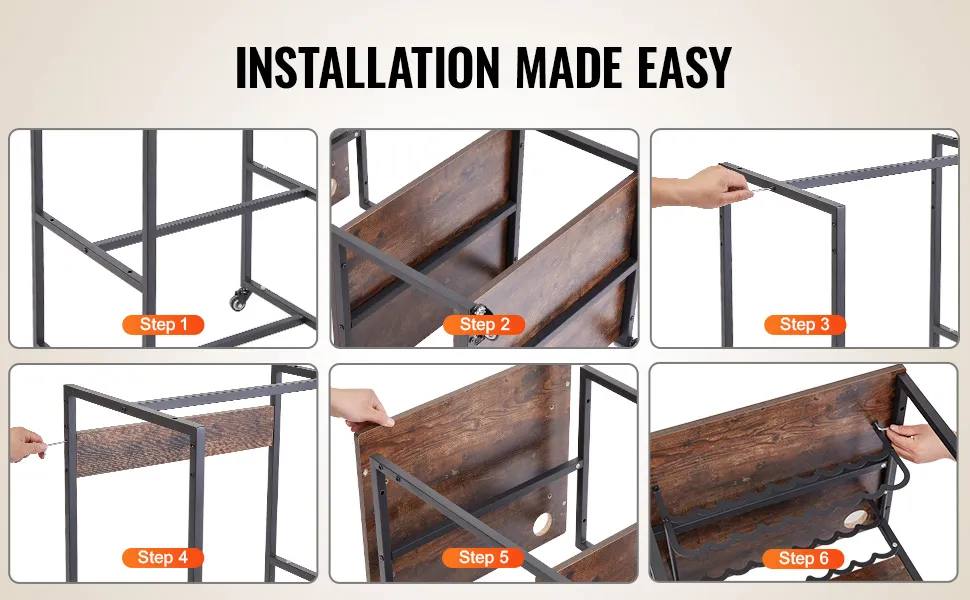 INSTALLATION MADE EASY

Step 1

Step 2

Step 3

Step 4

Step 5

Step 6