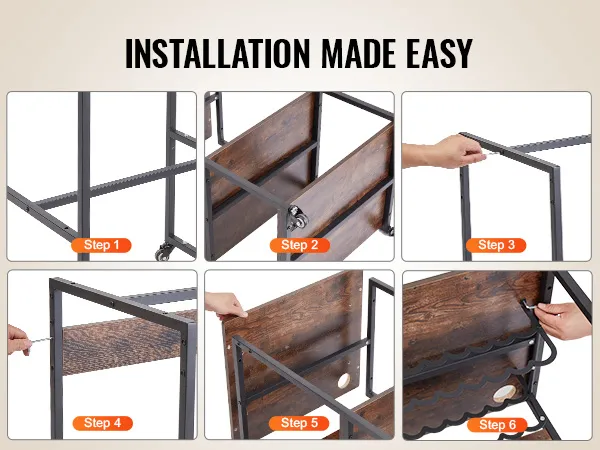 INSTALLATION MADE EASY

Step 1

Step 2

Step 3

Step 4

Step 5

Step 6