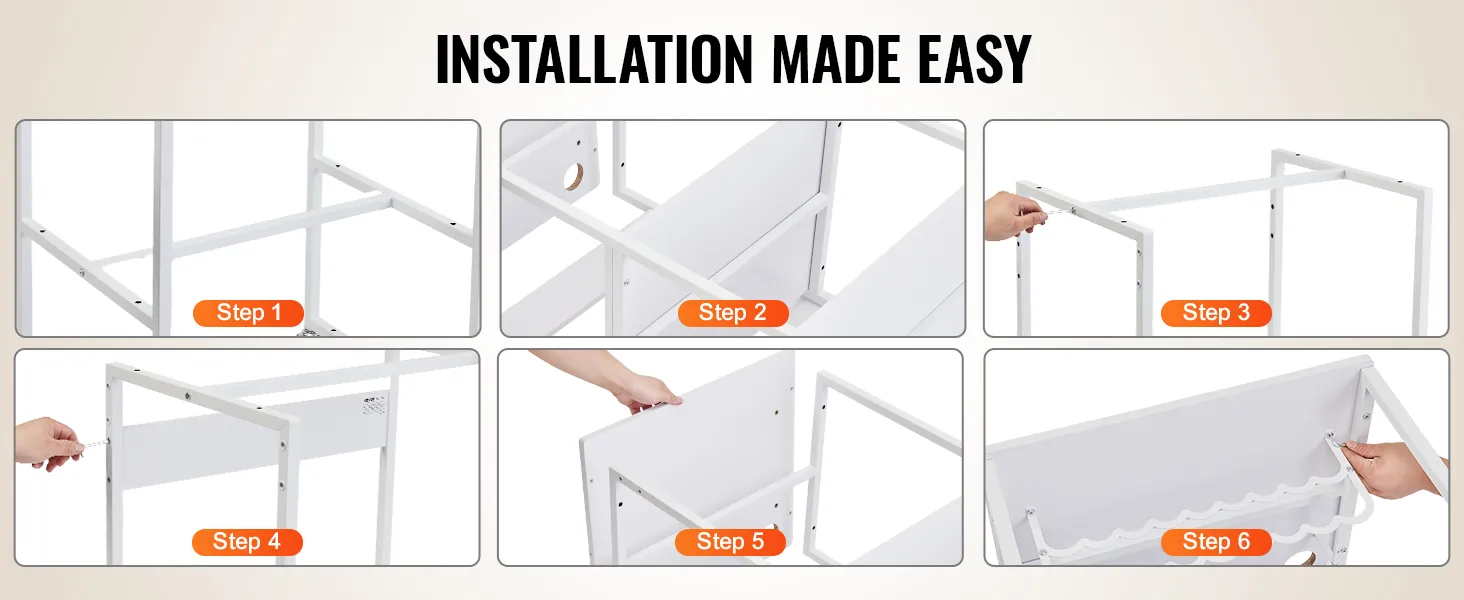 INSTALLATION MADE EASY

Step 1

Step 2

Step 3

Step 4

Step 5

Step 6