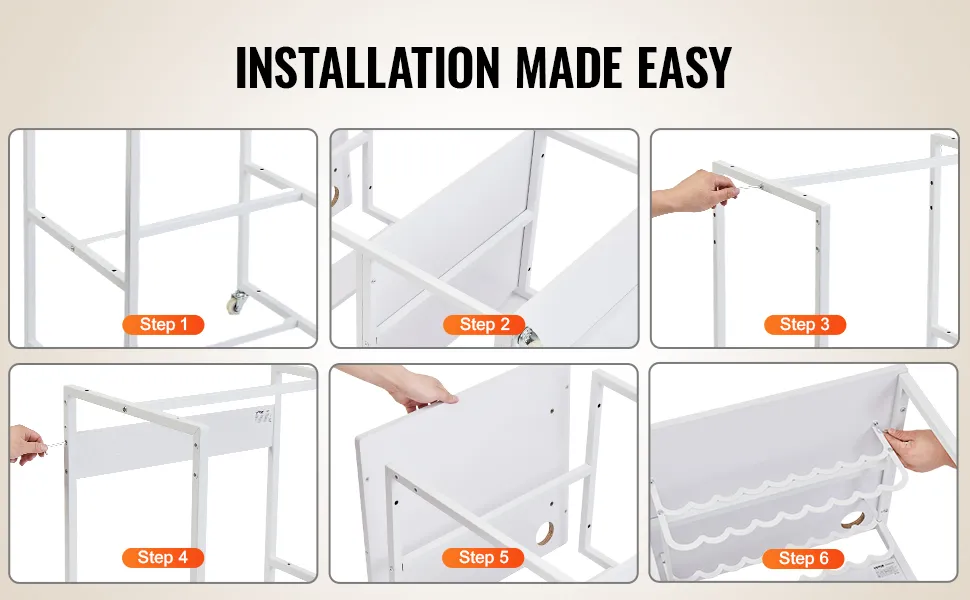 INSTALLATION MADE EASY

Step 1

Step 2

Step 3

Step 4

Step 5

Step 6