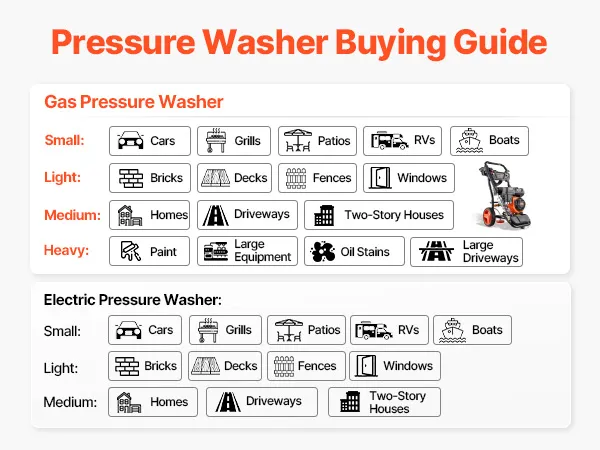 Pressure Washer Buying Guide

Gas Pressure Washer

Small: Cars Grills Patios RVs Boats

Light: Bricks Decks Fences Windows

Medium: Homes Driveways Two-Story Houses

Heavy: Paint Large Equipment Oil Stains Large Driveways

Electric Pressure Washer:

Small: Cars Grills Patios RVs Boats

Light: Bricks Decks Fences Windows

Medium: Homes Driveways Two-Story Houses