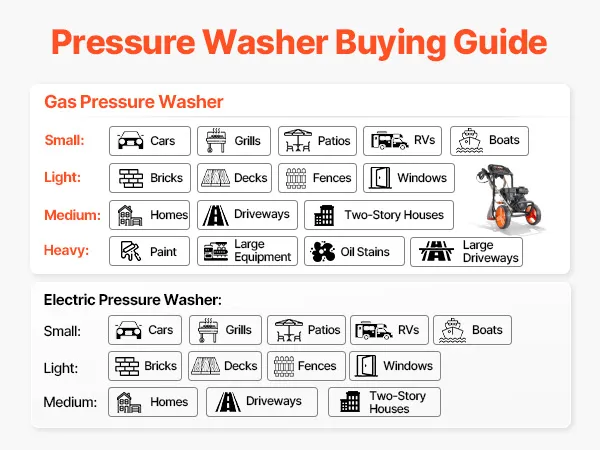 Pressure Washer Buying Guide

Gas Pressure Washer

Small: Cars Grills Patios RVs Boats

Light: Bricks Decks Fences Windows

Medium: Homes Driveways Two-Story Houses

Heavy: Paint Large Equipment Oil Stains Large Driveways

Electric Pressure Washer:

Small: Cars Grills Patios RVs Boats

Light: Bricks Decks Fences Windows

Medium: Homes Driveways Two-Story Houses