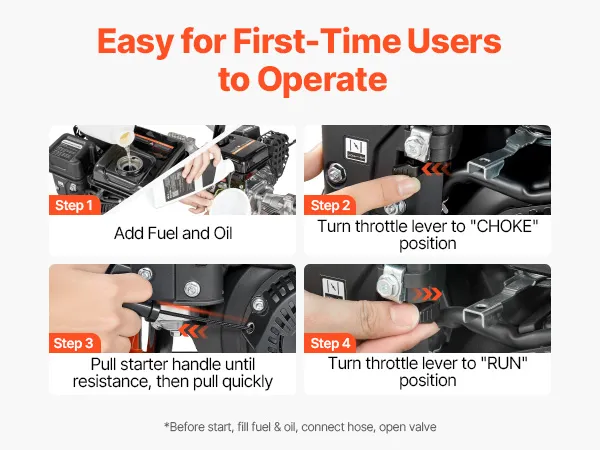 Easy for First-Time Users to Operate

Step 1
Add Fuel and Oil

Step 2
Turn throttle lever to "CHOKE" position

Step 3
Pull starter handle until resistance, then pull quickly

Step 4
Turn throttle lever to "RUN" position

*Before start, fill fuel & oil, connect hose, open valve