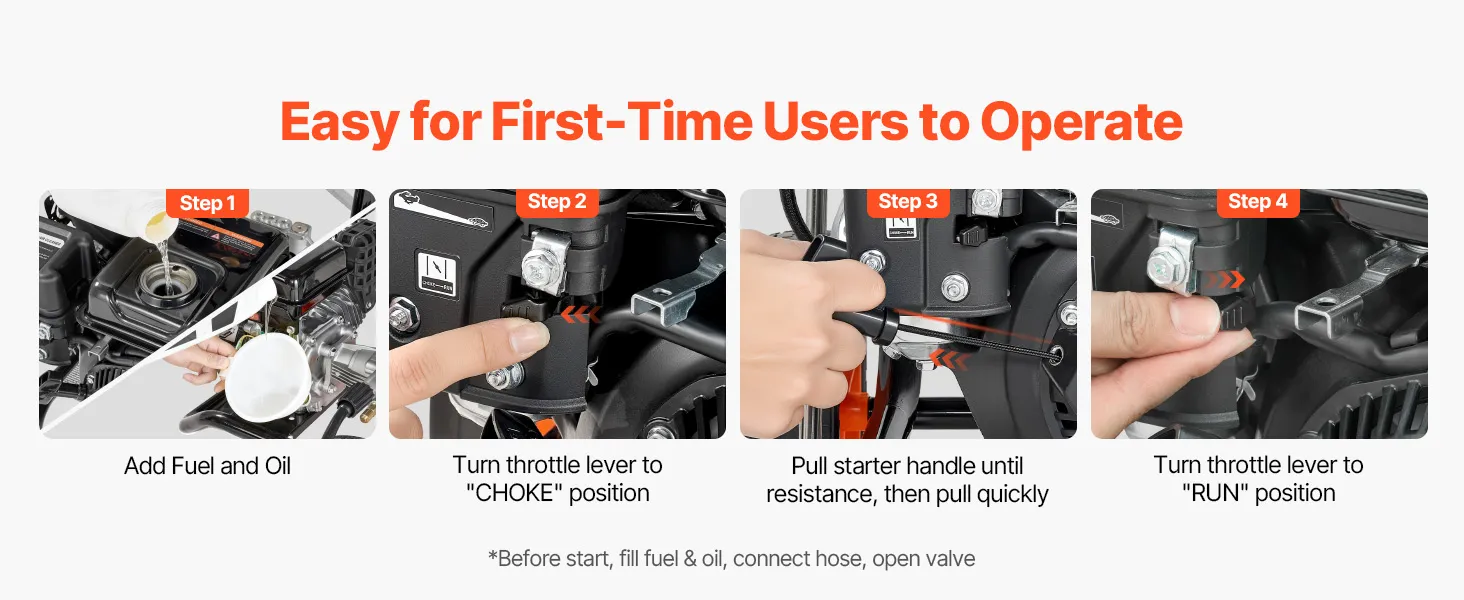 Easy for First-Time Users to Operate

Step 1

Add Fuel and Oil

Step 2

Turn throttle lever to "CHOKE" position

Step 3

Pull starter handle until resistance, then pull quickly

Step 4

Turn throttle lever to "RUN" position

*Before start, fill fuel & oil, connect hose, open valve