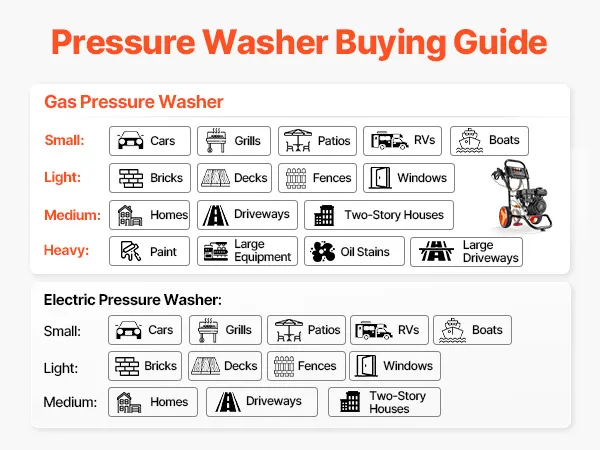 Pressure Washer Buying Guide

Gas Pressure Washer

Small: Cars Grills Patios RVs Boats

Light: Bricks Decks Fences Windows

Medium: Homes Driveways Two-Story Houses

Heavy: Paint Large Equipment Oil Stains Large Driveways

Electric Pressure Washer:

Small: Cars Grills Patios RVs Boats

Light: Bricks Decks Fences Windows

Medium: Homes Driveways Two-Story Houses