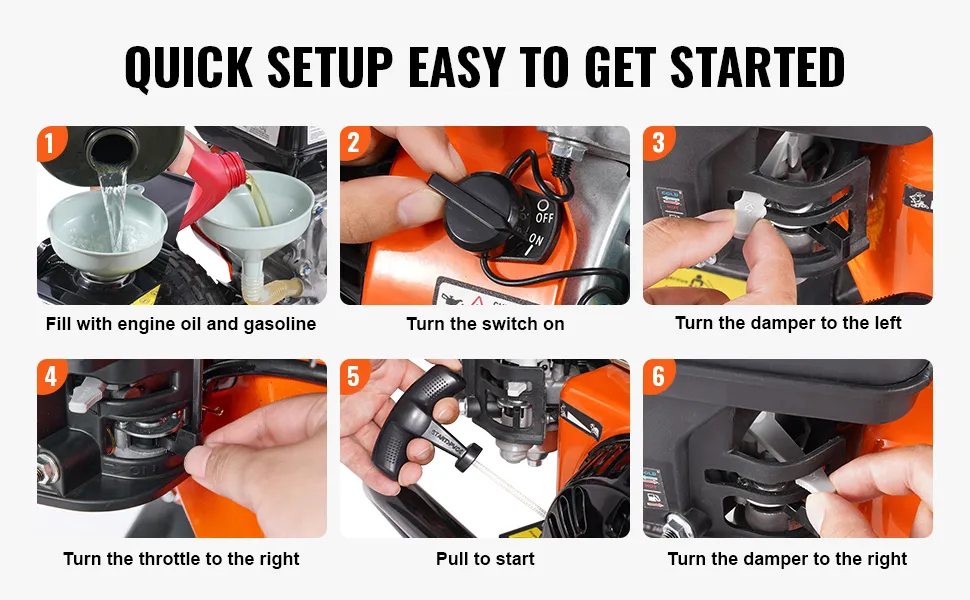 QUICK SETUP EASY TO GET STARTED

1
Fill with engine oil and gasoline

2
OFF
ON
Turn the switch on

3
Turn the damper to the left

4
Turn the throttle to the right

5
Pull to start

6
Turn the damper to the right