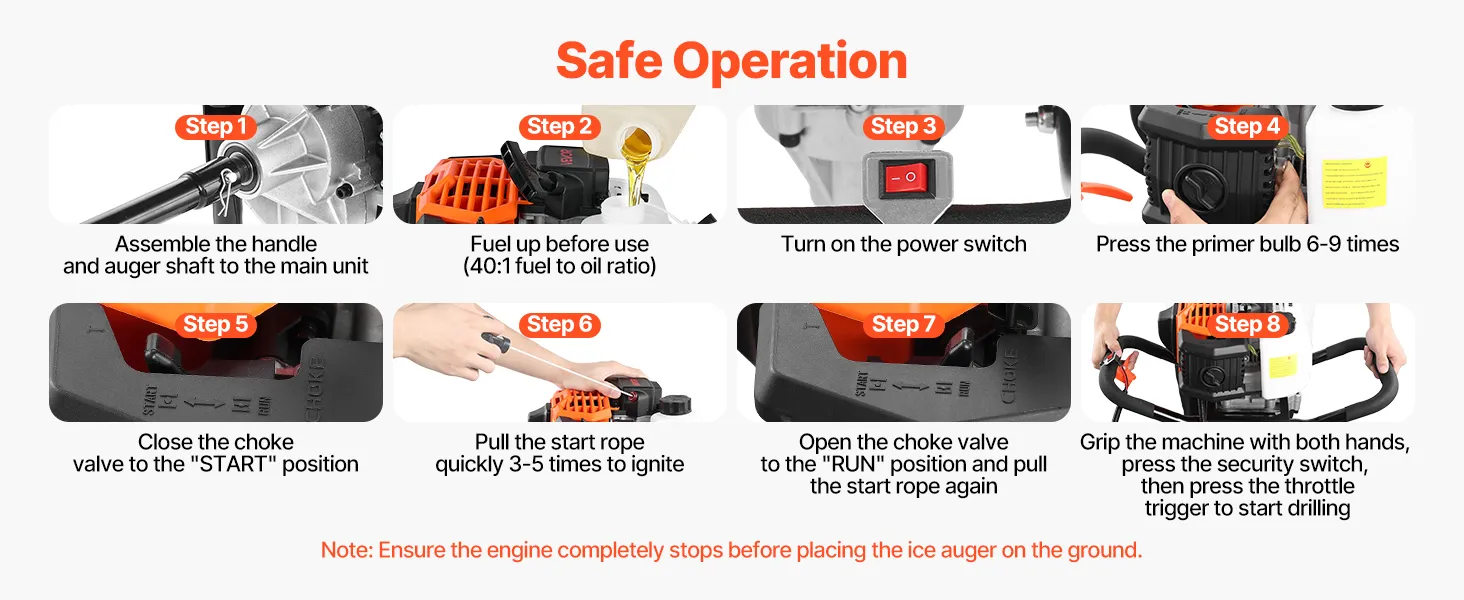 Safe Operation

Step 1
Assemble the handle and auger shaft to the main unit

Step 2
Fuel up before use (40:1 fuel to oil ratio)

Step 3
Turn on the power switch

Step 4
Press the primer bulb 6-9 times

Step 5
START RUN CHOKE
Close the choke valve to the "START" position

Step 6
Pull the start rope quickly 3-5 times to ignite

Step 7
START RUN CHOKE
Open the choke valve to the "RUN" position and pull the start rope again

Step 8
Grip the machine with both hands, press the security switch, then press the throttle trigger to start drilling

Note: Ensure the engine completely stops before placing the ice auger on the ground.