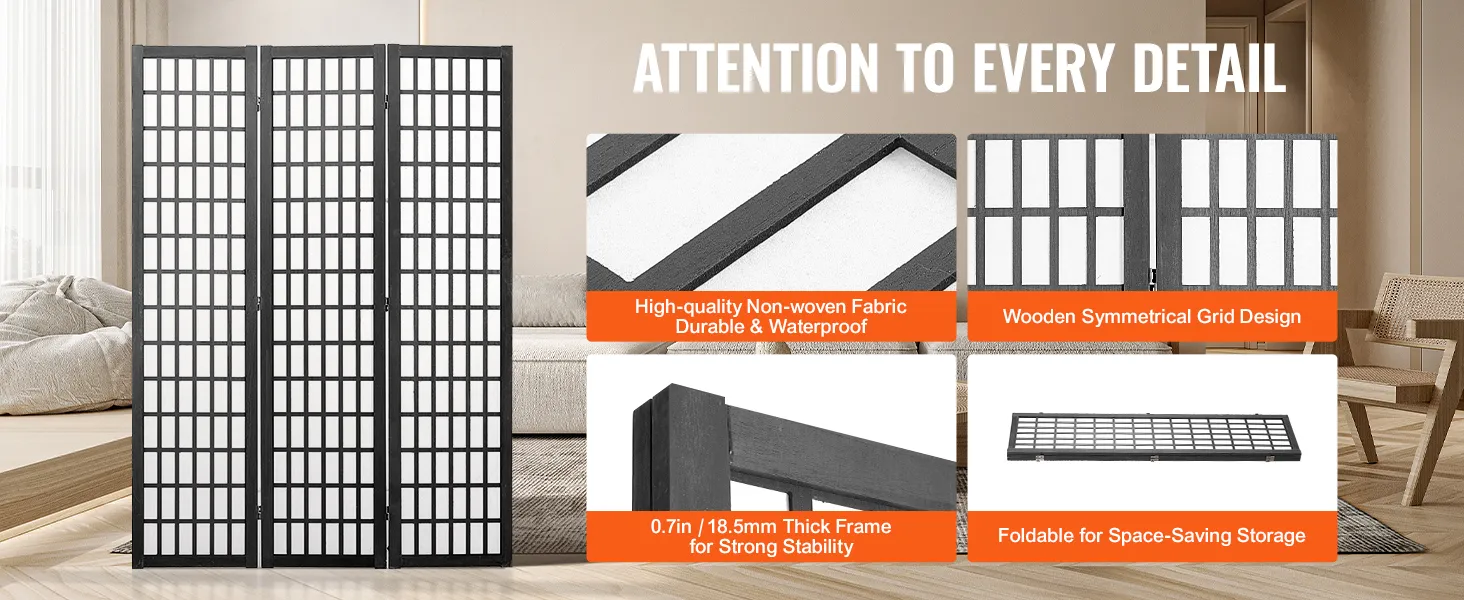 ATTENTION TO EVERY DETAIL

High-quality Non-woven Fabric
Durable & Waterproof

Wooden Symmetrical Grid Design

0.7in / 18.5mm Thick Frame
for Strong Stability

Foldable for Space-Saving Storage