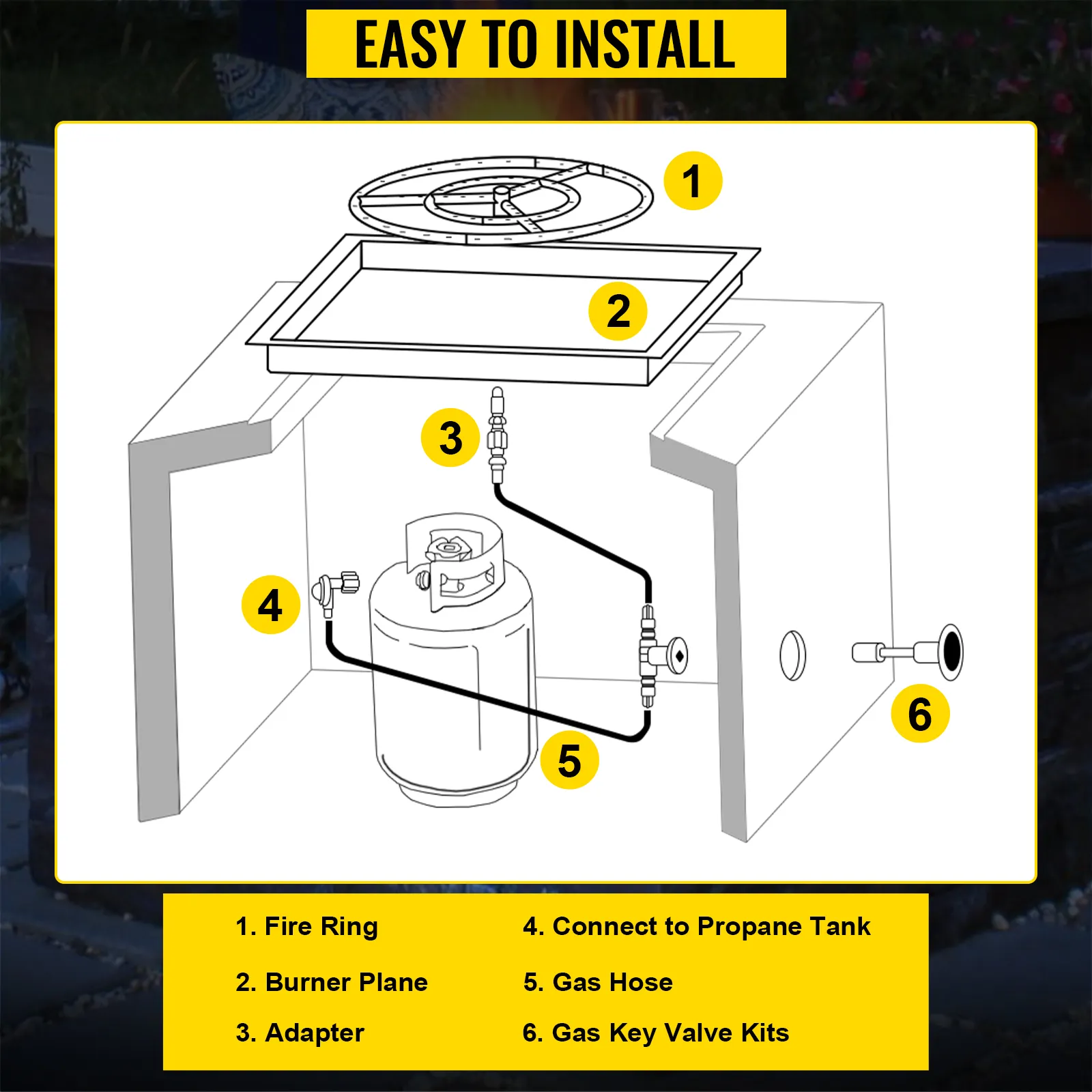 EASY TO INSTALL

1

2

3

4

5

6

1. Fire Ring

2. Burner Plane

3. Adapter

4. Connect to Propane Tank

5. Gas Hose

6. Gas Key Valve Kits