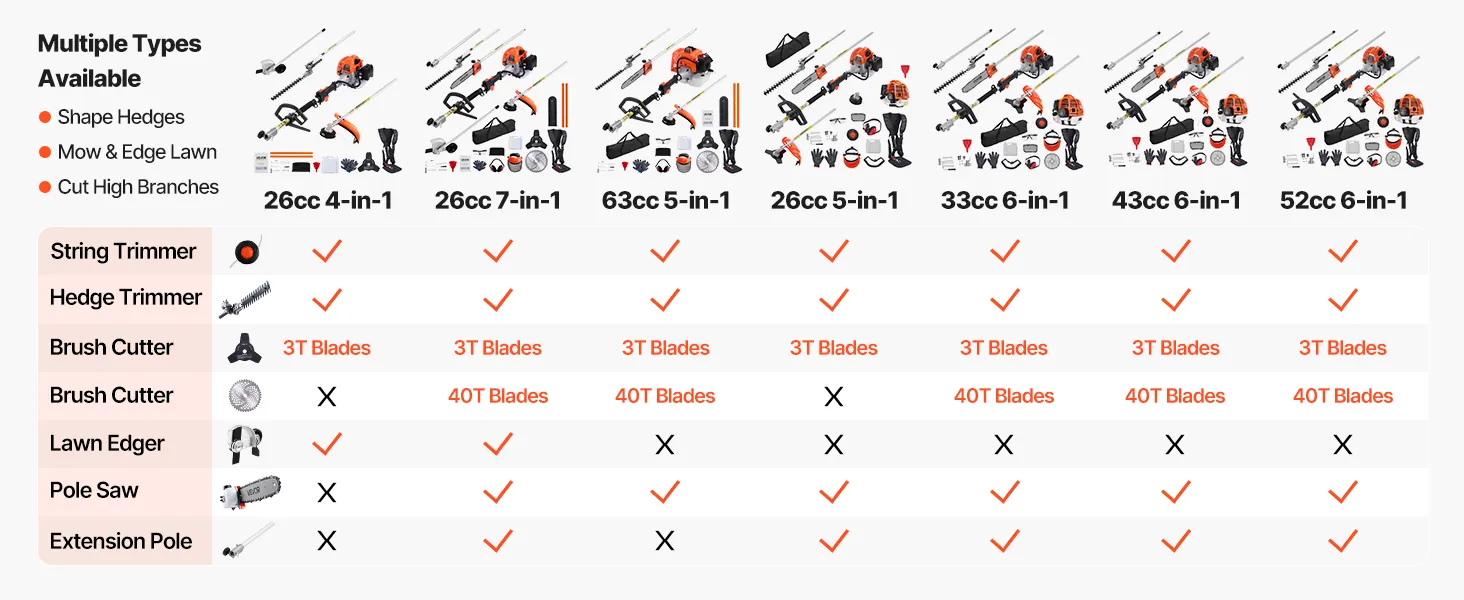 Multiple Types Available
● Shape Hedges
● Mow & Edge Lawn
● Cut High Branches

| | 26cc 4-in-1 | 26cc 7-in-1 | 63cc 5-in-1 | 26cc 5-in-1 | 33cc 6-in-1 | 43cc 6-in-1 | 52cc 6-in-1 |
|---|---|---|---|---|---|---|---|
| String Trimmer | ✓ | ✓ | ✓ | ✓ | ✓ | ✓ | ✓ |
| Hedge Trimmer | ✓ | ✓ | ✓ | ✓ | ✓ | ✓ | ✓ |
| Brush Cutter | 3T Blades | 3T Blades | 3T Blades | 3T Blades | 3T Blades | 3T Blades | 3T Blades |
| Brush Cutter | X | 40T Blades | 40T Blades | X | 40T Blades | 40T Blades | 40T Blades |
| Lawn Edger | ✓ | ✓ | X | X | X | X | X |
| Pole Saw | X | ✓ | ✓ | ✓ | ✓ | ✓ | ✓ |
| Extension Pole | X | ✓ | X | ✓ | ✓ | ✓ | ✓ |