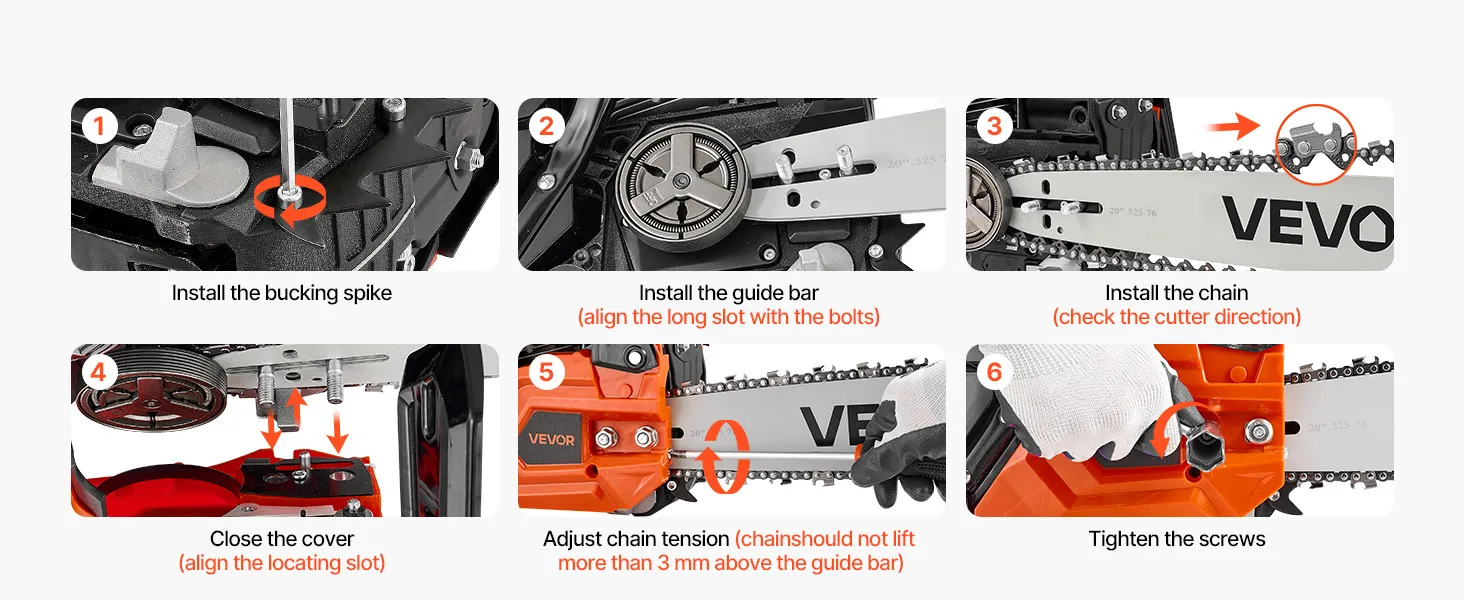 1

Install the bucking spike

2

20" .325 76

Install the guide bar
(align the long slot with the bolts)

3

20" .325 76

VEVO

Install the chain
(check the cutter direction)

4

Close the cover
(align the locating slot)

5

VEVOR

VE

Adjust chain tension (chainshould not lift more than 3 mm above the guide bar)

6

20" .325 76

Tighten the screws