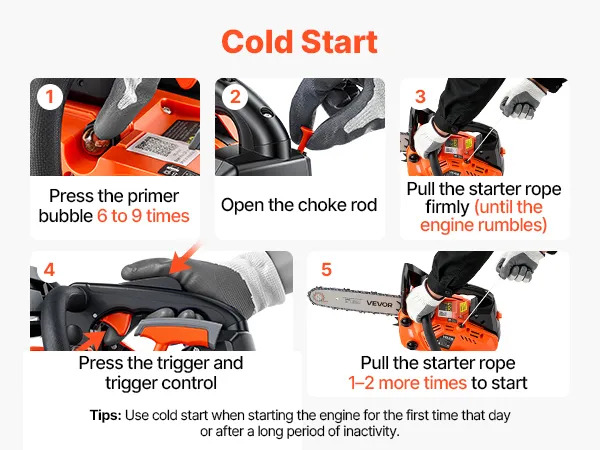 Cold Start

1
Press the primer bubble 6 to 9 times

2
Open the choke rod

3
Pull the starter rope firmly (until the engine rumbles)

4
Press the trigger and trigger control

5
VEVOR
Pull the starter rope 1–2 more times to start

Tips: Use cold start when starting the engine for the first time that day or after a long period of inactivity.