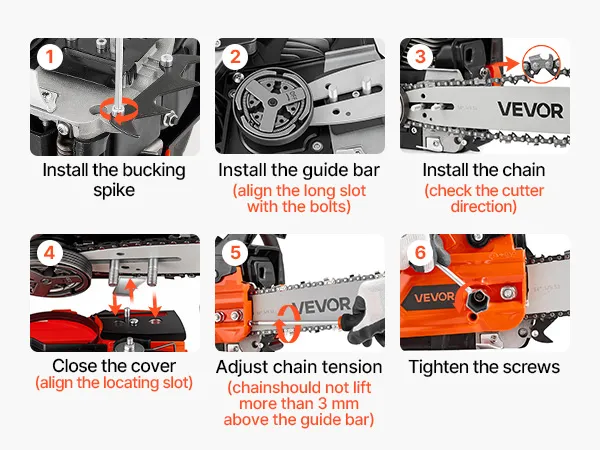 1
Install the bucking spike

2
Install the guide bar
(align the long slot with the bolts)

3
VEVOR
Install the chain
(check the cutter direction)

4
Close the cover
(align the locating slot)

5
VEVOR
Adjust chain tension
(chainshould not lift more than 3 mm above the guide bar)

6
VEVOR
Tighten the screws