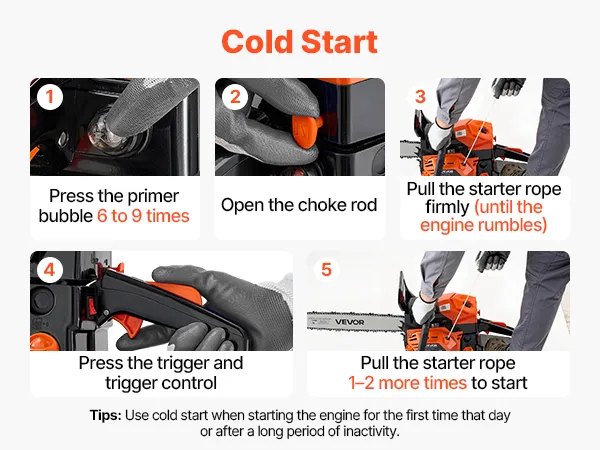 Cold Start

1
Press the primer bubble 6 to 9 times

2
Open the choke rod

3
Pull the starter rope firmly (until the engine rumbles)

4
Press the trigger and trigger control

5
VEVOR
Pull the starter rope 1–2 more times to start

Tips: Use cold start when starting the engine for the first time that day or after a long period of inactivity.