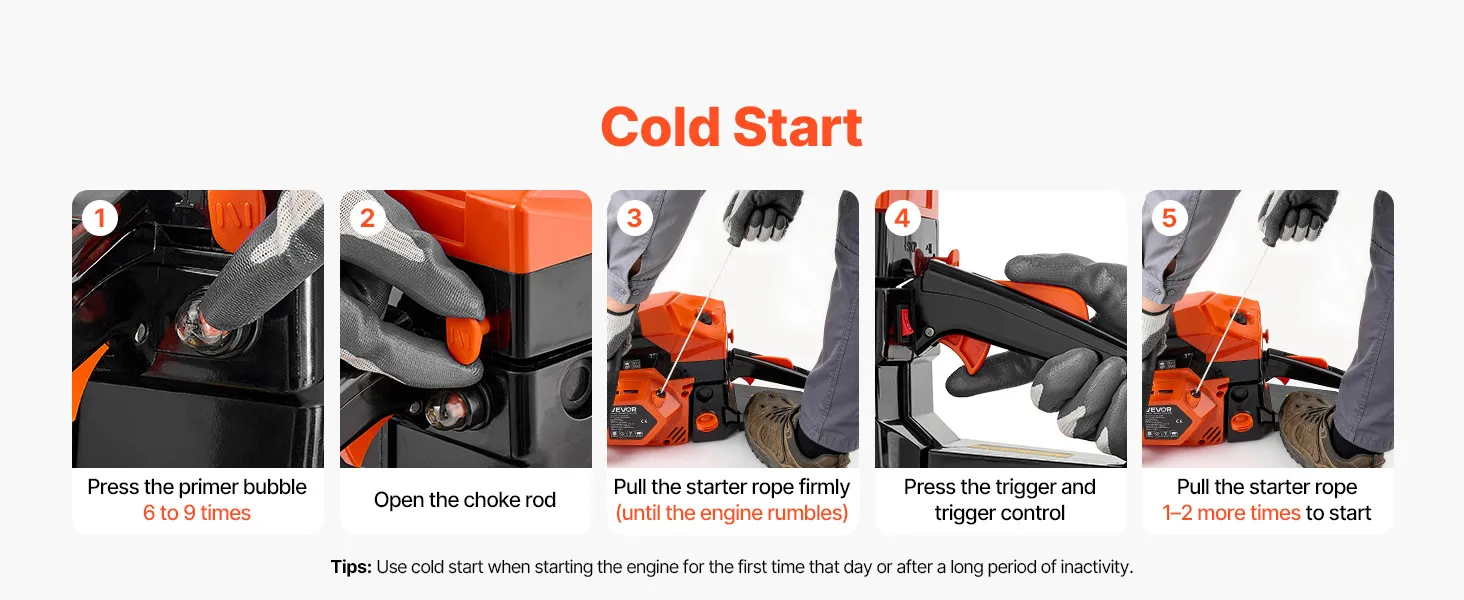 Cold Start

1
Press the primer bubble 6 to 9 times

2
Open the choke rod

3
VEVOR
Pull the starter rope firmly (until the engine rumbles)

4
Press the trigger and trigger control

5
VEVOR
Pull the starter rope 1–2 more times to start

Tips: Use cold start when starting the engine for the first time that day or after a long period of inactivity.