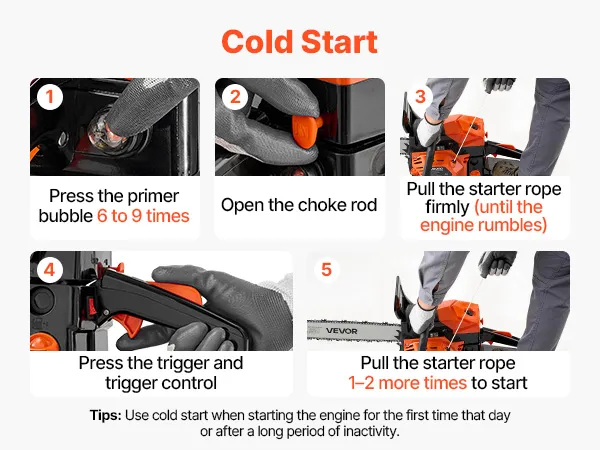 Cold Start

1
Press the primer bubble 6 to 9 times

2
Open the choke rod

3
Pull the starter rope firmly (until the engine rumbles)

4
Press the trigger and trigger control

5
VEVOR
Pull the starter rope 1–2 more times to start

Tips: Use cold start when starting the engine for the first time that day or after a long period of inactivity.