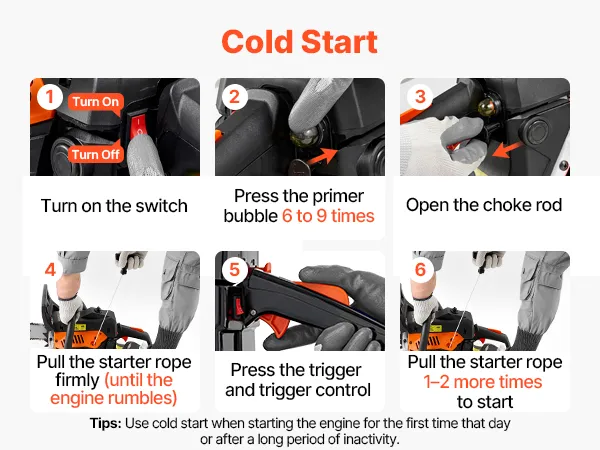 Cold Start

1 Turn On Turn Off

Turn on the switch

2

Press the primer bubble 6 to 9 times

3

Open the choke rod

4

Pull the starter rope firmly (until the engine rumbles)

5

Press the trigger and trigger control

6

Pull the starter rope 1–2 more times to start

Tips: Use cold start when starting the engine for the first time that day or after a long period of inactivity.