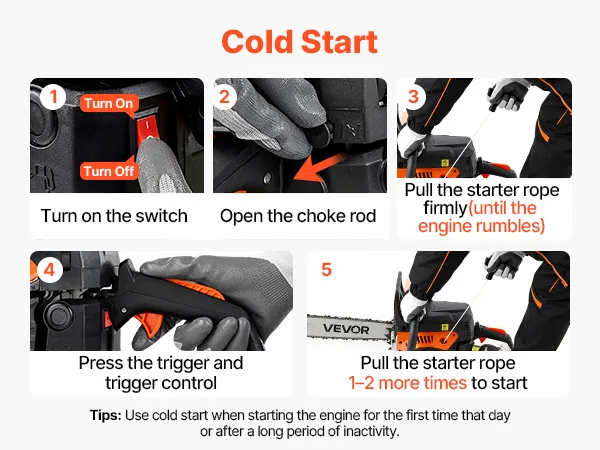 Cold Start

1
Turn On
Turn Off
Turn on the switch

2
Open the choke rod

3
Pull the starter rope firmly(until the engine rumbles)

4
Press the trigger and trigger control

5
VEVOR
Pull the starter rope 1–2 more times to start

Tips: Use cold start when starting the engine for the first time that day or after a long period of inactivity.