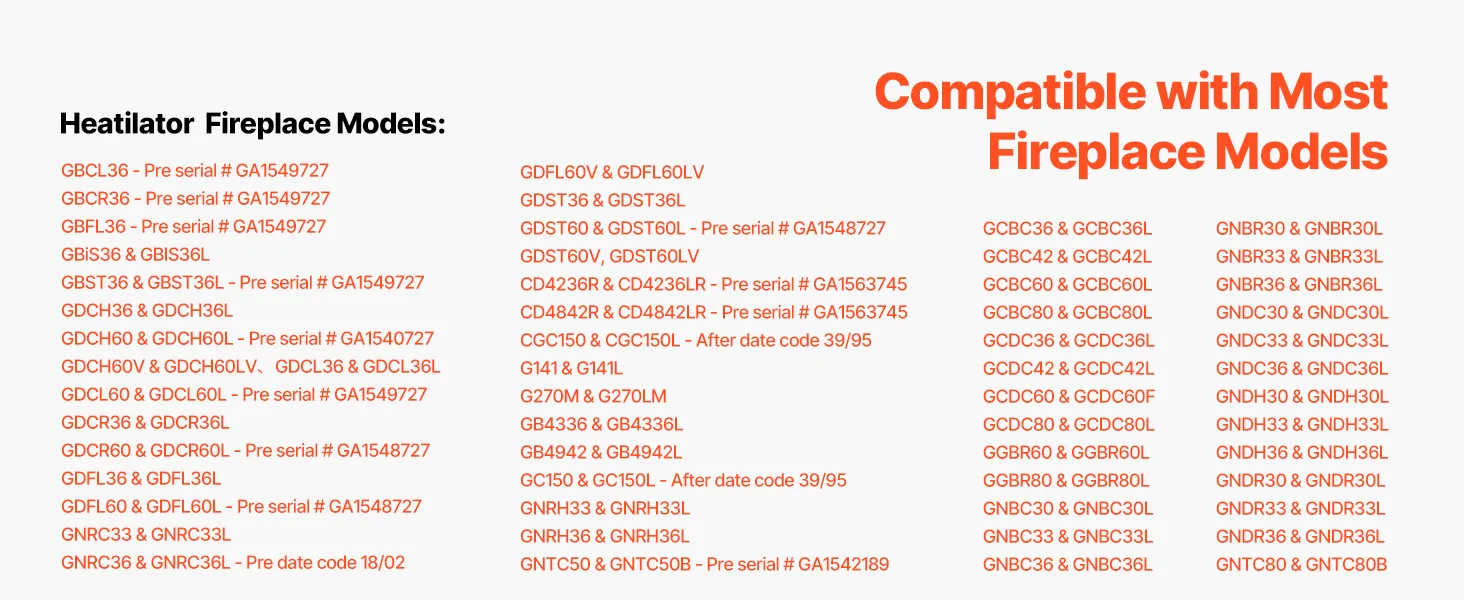 Compatible with Most Fireplace Models

Heatilator Fireplace Models:

GBCL36 - Pre serial # GA1549727
GBCR36 - Pre serial # GA1549727
GBFL36 - Pre serial # GA1549727
GBiS36 & GBIS36L
GBST36 & GBST36L - Pre serial # GA1549727
GDCH36 & GDCH36L
GDCH60 & GDCH60L - Pre serial # GA1540727
GDCH60V & GDCH60LV、GDCL36 & GDCL36L
GDCL60 & GDCL60L - Pre serial # GA1549727
GDCR36 & GDCR36L
GDCR60 & GDCR60L - Pre serial # GA1548727
GDFL36 & GDFL36L
GDFL60 & GDFL60L - Pre serial # GA1548727
GNRC33 & GNRC33L
GNRC36 & GNRC36L - Pre date code 18/02

GDFL60V & GDFL60LV
GDST36 & GDST36L
GDST60 & GDST60L - Pre serial # GA1548727
GDST60V, GDST60LV
CD4236R & CD4236LR - Pre serial # GA1563745
CD4842R & CD4842LR - Pre serial # GA1563745
CGC150 & CGC150L - After date code 39/95
G141 & G141L
G270M & G270LM
GB4336 & GB4336L
GB4942 & GB4942L
GC150 & GC150L - After date code 39/95
GNRH33 & GNRH33L
GNRH36 & GNRH36L
GNTC50 & GNTC50B - Pre serial # GA1542189

GCBC36 & GCBC36L
GCBC42 & GCBC42L
GCBC60 & GCBC60L
GCBC80 & GCBC80L
GCDC36 & GCDC36L
GCDC42 & GCDC42L
GCDC60 & GCDC60F
GCDC80 & GCDC80L
GGBR60 & GGBR60L
GGBR80 & GGBR80L
GNBC30 & GNBC30L
GNBC33 & GNBC33L
GNBC36 & GNBC36L

GNBR30 & GNBR30L
GNBR33 & GNBR33L
GNBR36 & GNBR36L
GNDC30 & GNDC30L
GNDC33 & GNDC33L
GNDC36 & GNDC36L
GNDH30 & GNDH30L
GNDH33 & GNDH33L
GNDH36 & GNDH36L
GNDR30 & GNDR30L
GNDR33 & GNDR33L
GNDR36 & GNDR36L
GNTC80 & GNTC80B