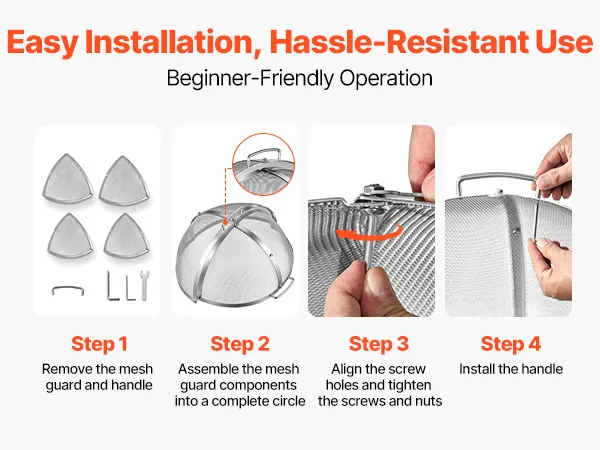 Easy Installation, Hassle-Resistant Use

Beginner-Friendly Operation

Step 1

Remove the mesh guard and handle

Step 2

Assemble the mesh guard components into a complete circle

Step 3

Align the screw holes and tighten the screws and nuts

Step 4

Install the handle