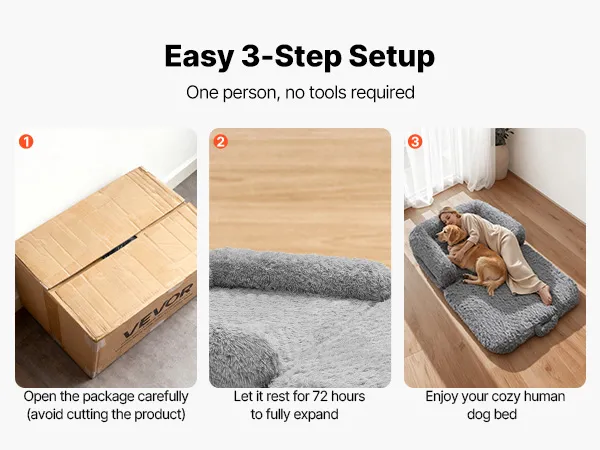 Easy 3-Step Setup

One person, no tools required

1

VEVOR

Open the package carefully (avoid cutting the product)

2

Let it rest for 72 hours to fully expand

3

Enjoy your cozy human dog bed