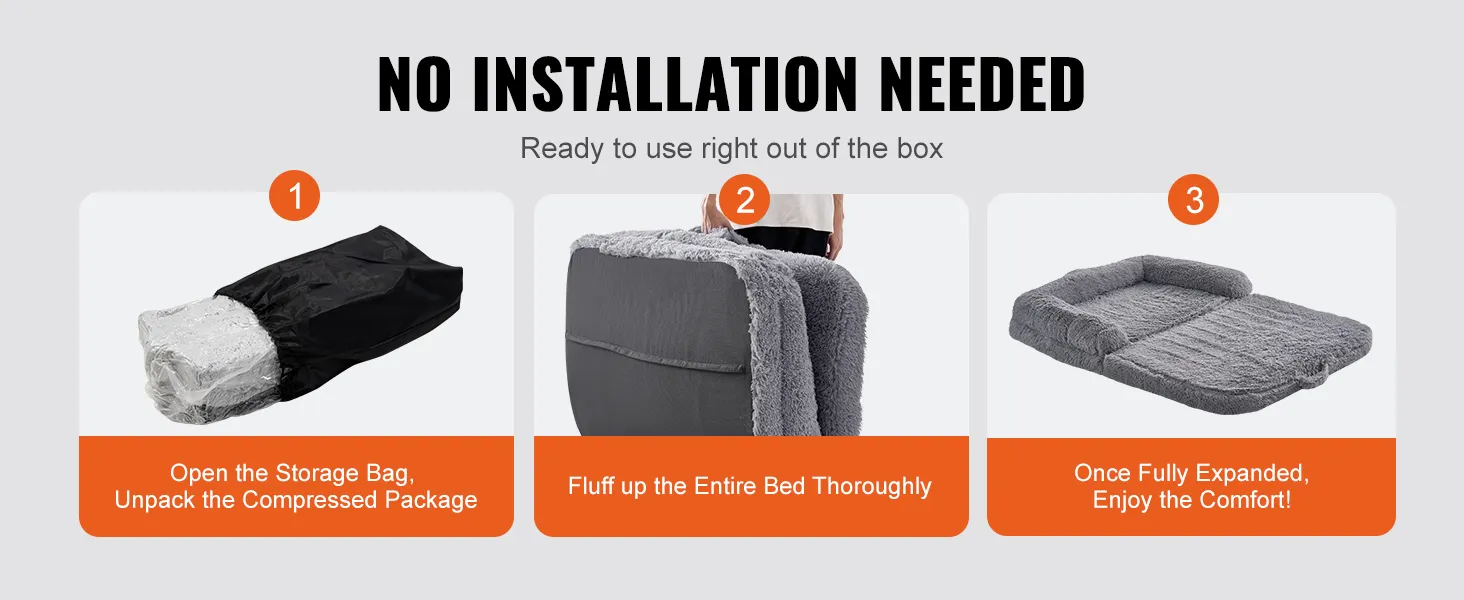 NO INSTALLATION NEEDED

Ready to use right out of the box

1

Open the Storage Bag, Unpack the Compressed Package

2

Fluff up the Entire Bed Thoroughly

3

Once Fully Expanded, Enjoy the Comfort!