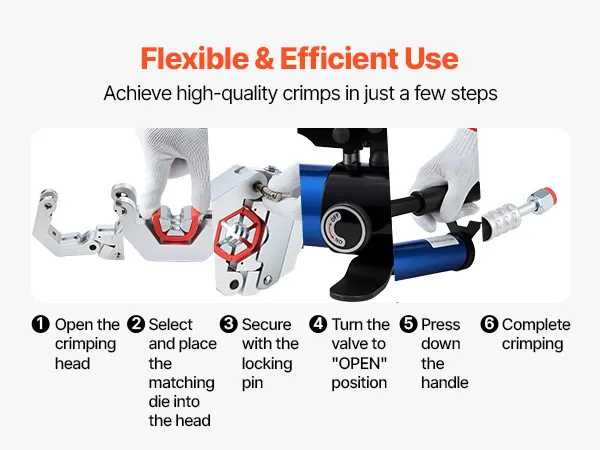 Flexible & Efficient Use

Achieve high-quality crimps in just a few steps

OFF ON

❶ Open the crimping head

❷ Select and place the matching die into the head

❸ Secure with the locking pin

❹ Turn the valve to "OPEN" position

❺ Press down the handle

❻ Complete crimping