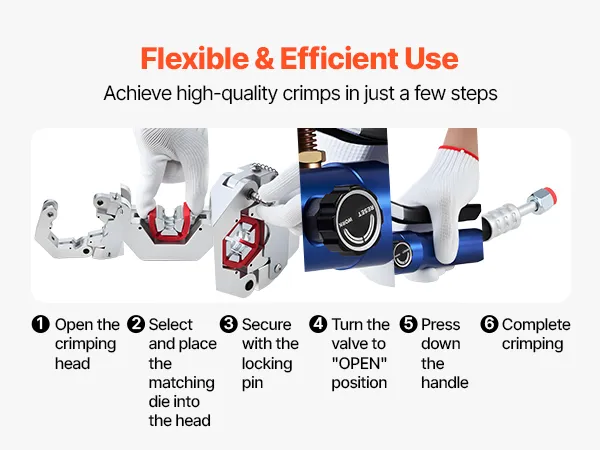 Flexible & Efficient Use

Achieve high-quality crimps in just a few steps

RESET
WORK

❶ Open the crimping head

❷ Select and place the matching die into the head

❸ Secure with the locking pin

❹ Turn the valve to "OPEN" position

❺ Press down the handle

❻ Complete crimping