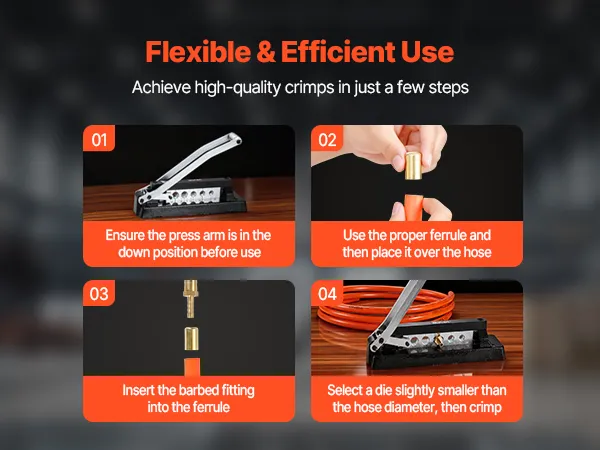 Flexible & Efficient Use

Achieve high-quality crimps in just a few steps

01

Ensure the press arm is in the down position before use

02

Use the proper ferrule and then place it over the hose

03

Insert the barbed fitting into the ferrule

04

Select a die slightly smaller than the hose diameter, then crimp