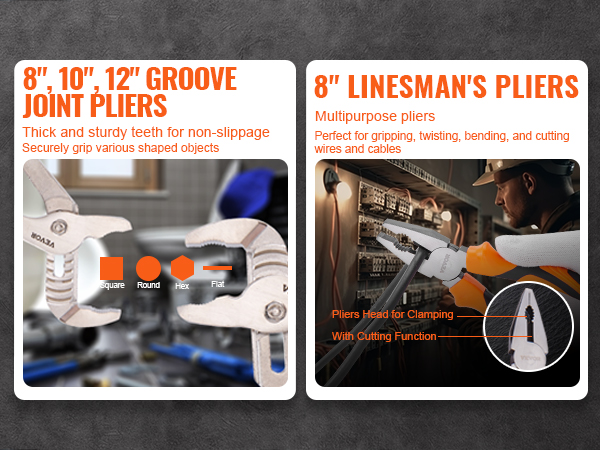 8", 10", 12" GROOVE JOINT PLIERS

Thick and sturdy teeth for non-slippage
Securely grip various shaped objects

VEVOR

Square
Round
Hex
Flat

8" LINESMAN'S PLIERS

Multipurpose pliers
Perfect for gripping, twisting, bending, and cutting wires and cables

VEVOR

Pliers Head for Clamping
With Cutting Function

VEVOR