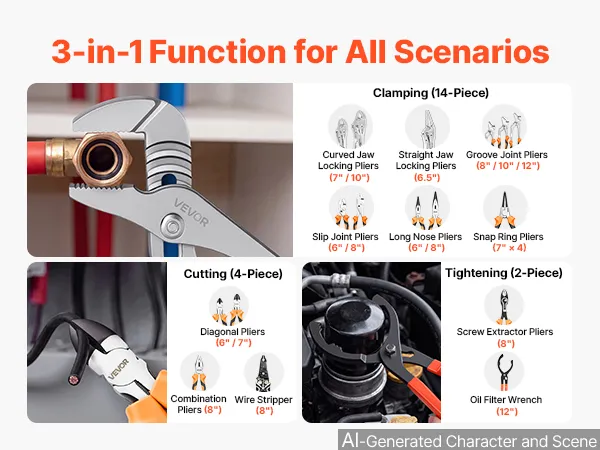 3-in-1 Function for All Scenarios

VEVOR

Clamping (14-Piece)

Curved Jaw Locking Pliers (7" / 10")

Straight Jaw Locking Pliers (6.5")

Groove Joint Pliers (8" / 10" / 12")

Slip Joint Pliers (6" / 8")

Long Nose Pliers (6" / 8")

Snap Ring Pliers (7" × 4)

VEVOR

Cutting (4-Piece)

Diagonal Pliers (6" / 7")

Combination Pliers (8")

Wire Stripper (8")

Tightening (2-Piece)

Screw Extractor Pliers (8")

Oil Filter Wrench (12")

AI-Generated Character and Scene