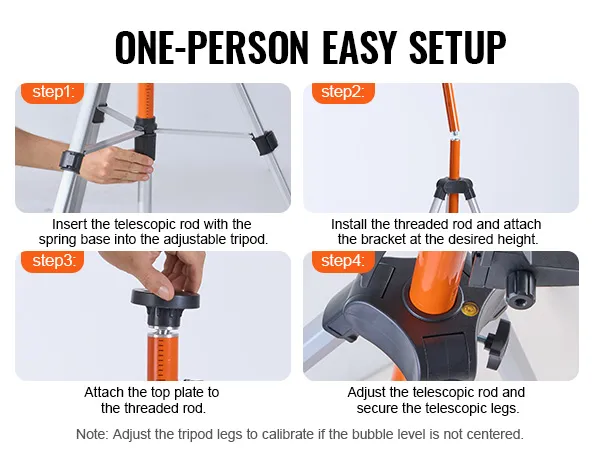 ONE-PERSON EASY SETUP

step1:

Insert the telescopic rod with the spring base into the adjustable tripod.

step2:

Install the threaded rod and attach the bracket at the desired height.

step3:

Attach the top plate to the threaded rod.

step4:

Adjust the telescopic rod and secure the telescopic legs.

Note: Adjust the tripod legs to calibrate if the bubble level is not centered.