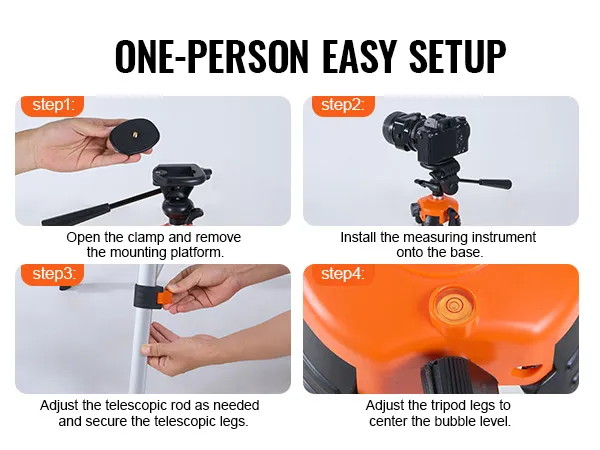 ONE-PERSON EASY SETUP

step1:

Open the clamp and remove the mounting platform.

step2:

Install the measuring instrument onto the base.

step3:

Adjust the telescopic rod as needed and secure the telescopic legs.

step4:

Adjust the tripod legs to center the bubble level.