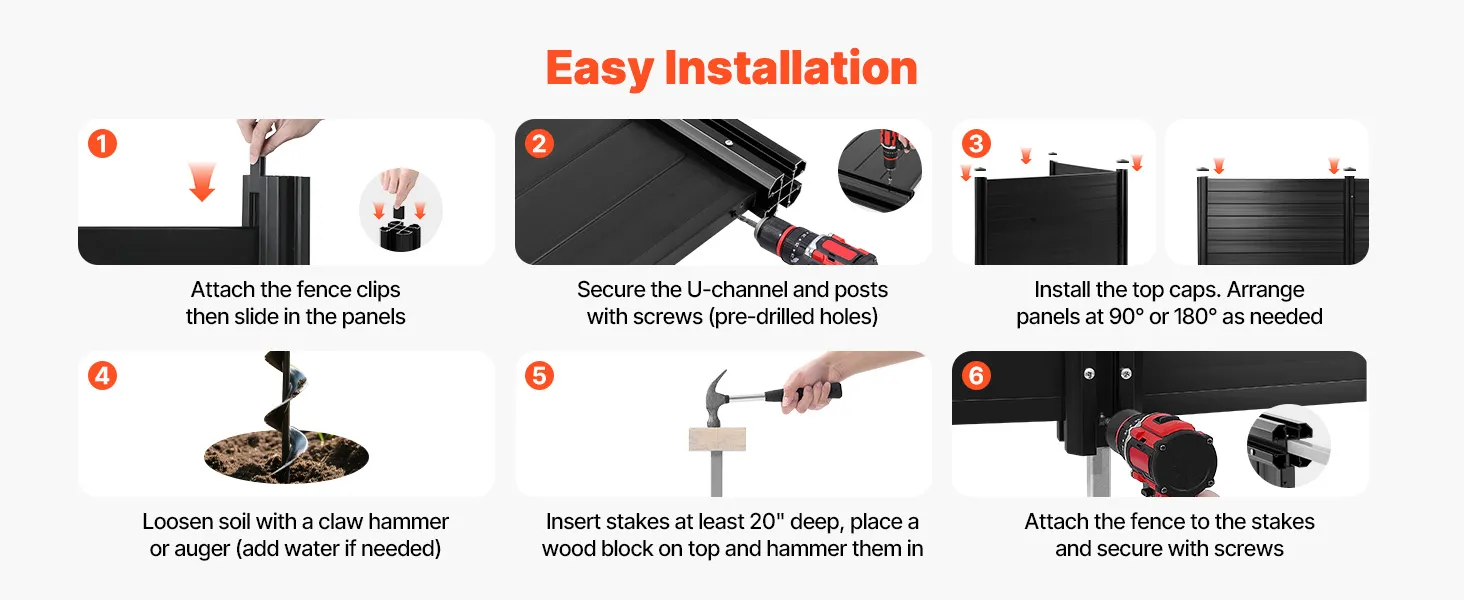 Easy Installation

1

Attach the fence clips then slide in the panels

2

Secure the U-channel and posts with screws (pre-drilled holes)

3

Install the top caps. Arrange panels at 90° or 180° as needed

4

Loosen soil with a claw hammer or auger (add water if needed)

5

Insert stakes at least 20" deep, place a wood block on top and hammer them in

6

Attach the fence to the stakes and secure with screws