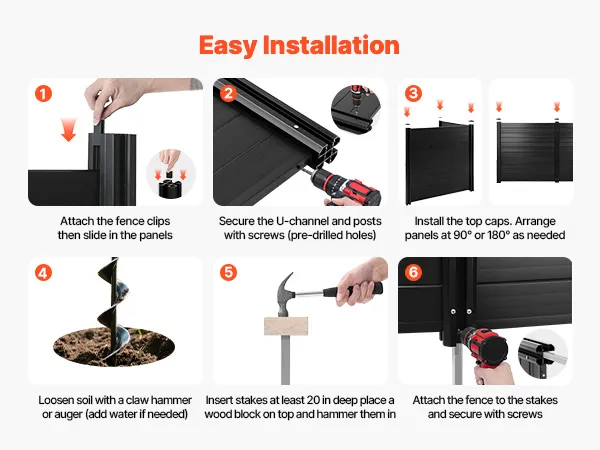 Easy Installation

1

Attach the fence clips then slide in the panels

2

Secure the U-channel and posts with screws (pre-drilled holes)

3

Install the top caps. Arrange panels at 90° or 180° as needed

4

Loosen soil with a claw hammer or auger (add water if needed)

5

Insert stakes at least 20 in deep place a wood block on top and hammer them in

6

Attach the fence to the stakes and secure with screws