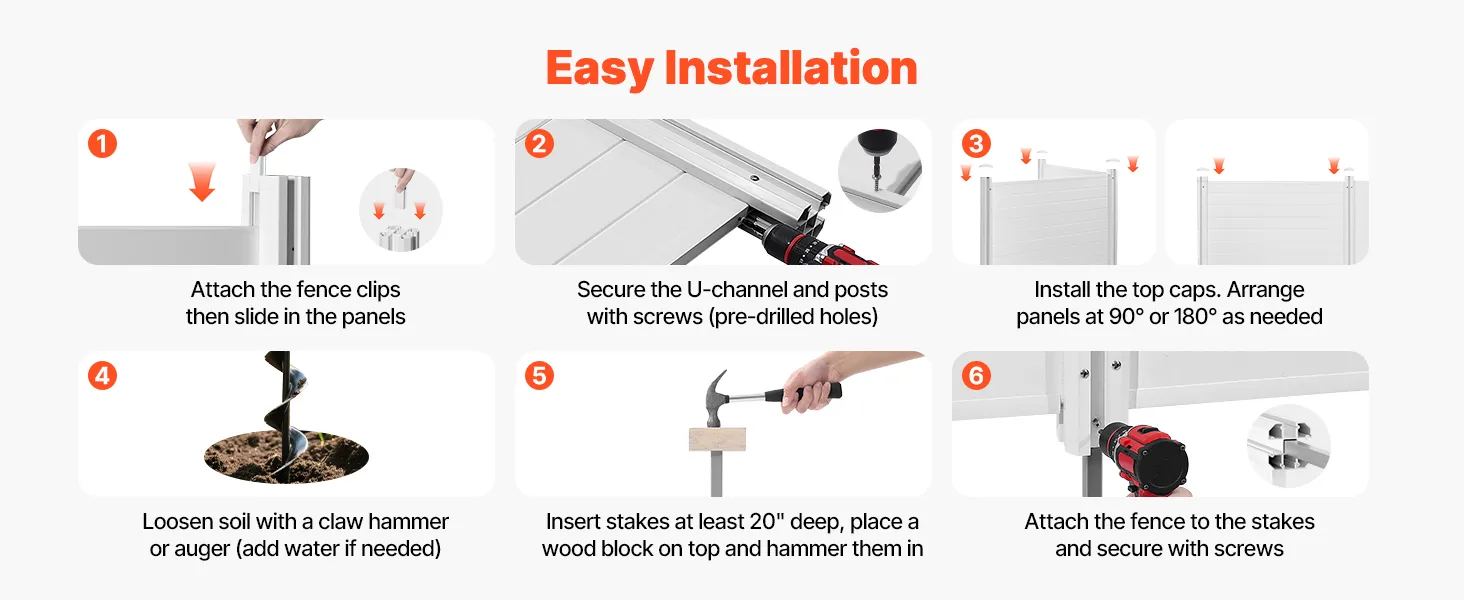 Easy Installation

1

Attach the fence clips then slide in the panels

2

Secure the U-channel and posts with screws (pre-drilled holes)

3

Install the top caps. Arrange panels at 90° or 180° as needed

4

Loosen soil with a claw hammer or auger (add water if needed)

5

Insert stakes at least 20" deep, place a wood block on top and hammer them in

6

Attach the fence to the stakes and secure with screws